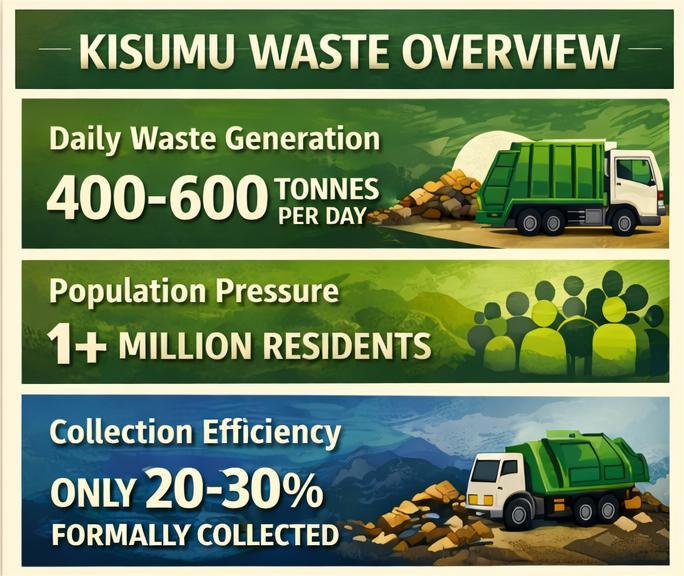 KISUMU WASTE OVERVIEW

Daily Waste Generation

400-600 TONNES PER DAY

Population Pressure

1+ MILLION RESIDENTS

Collection Efficiency

ONLY 20-30% FORMALLY COLLECTED