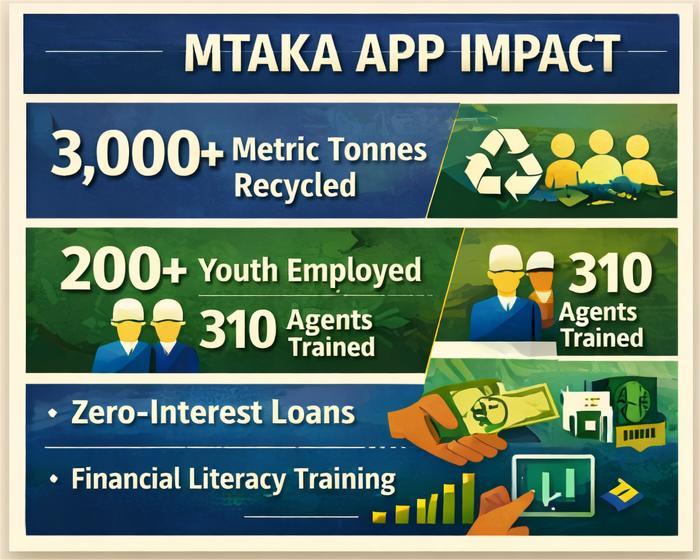 MTAKA APP IMPACT

3,000+ Metric Tonnes Recycled

200+ Youth Employed

310 Agents Trained

310 Agents Trained

• Zero-Interest Loans

• Financial Literacy Training